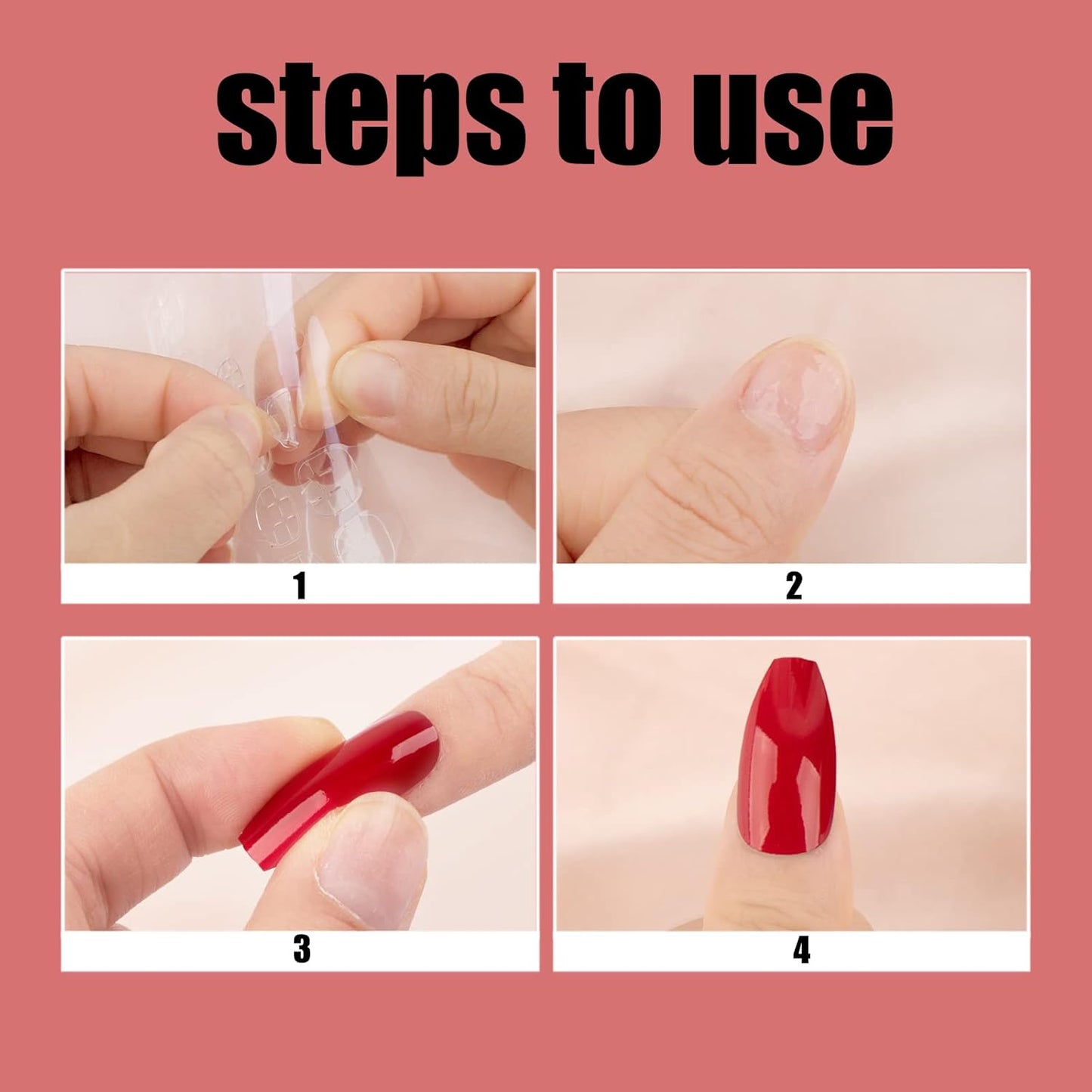 steps to use

1

2

3

4