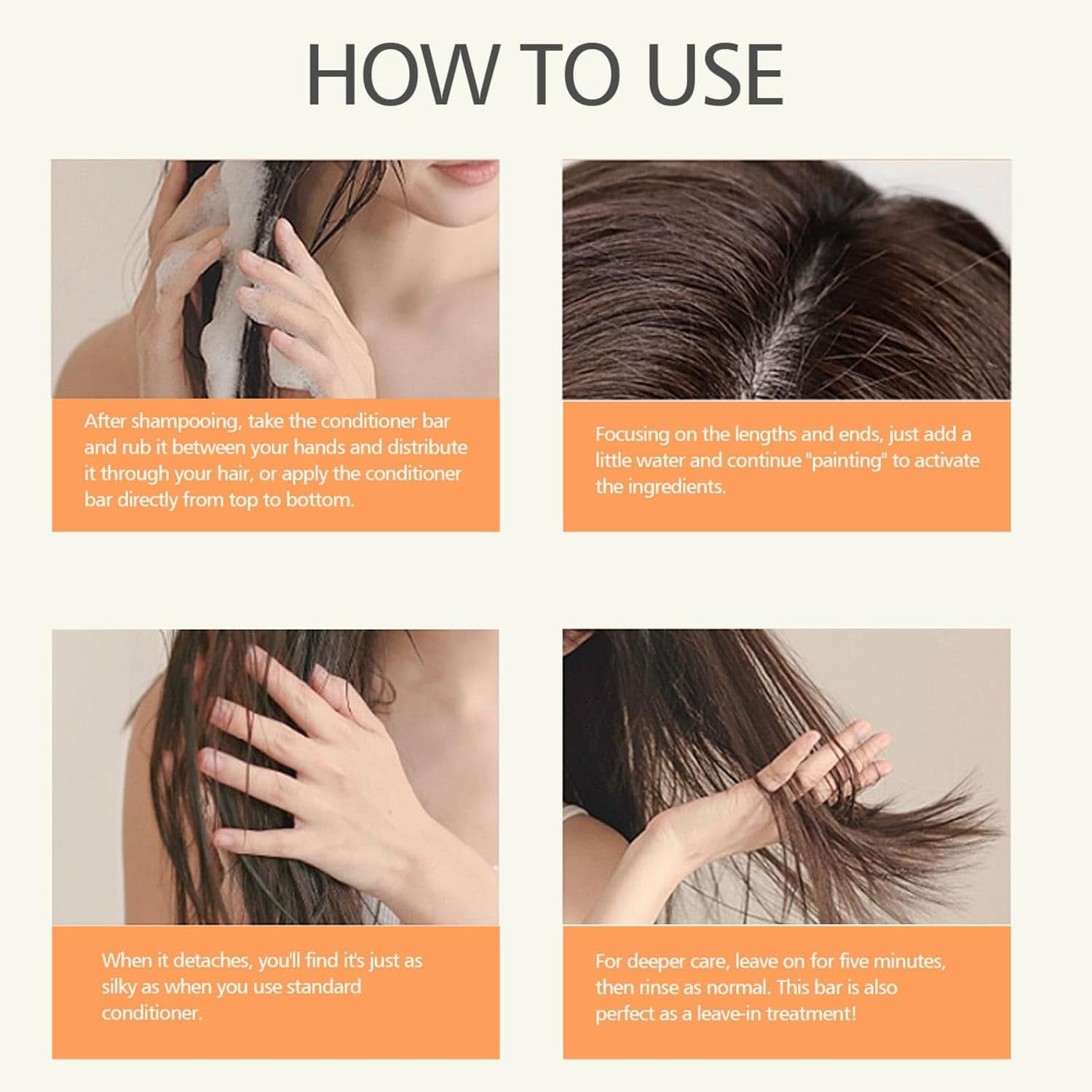 HOW TO USE

After shampooing, take the conditioner bar and rub it between your hands and distribute it through your hair, or apply the conditioner bar directly from top to bottom.

Focusing on the lengths and ends, just add a little water and continue "painting" to activate the ingredients.

When it detaches, you'll find it's just as silky as when you use standard conditioner.

For deeper care, leave on for five minutes, then rinse as normal. This bar is also perfect as a leave-in treatment!