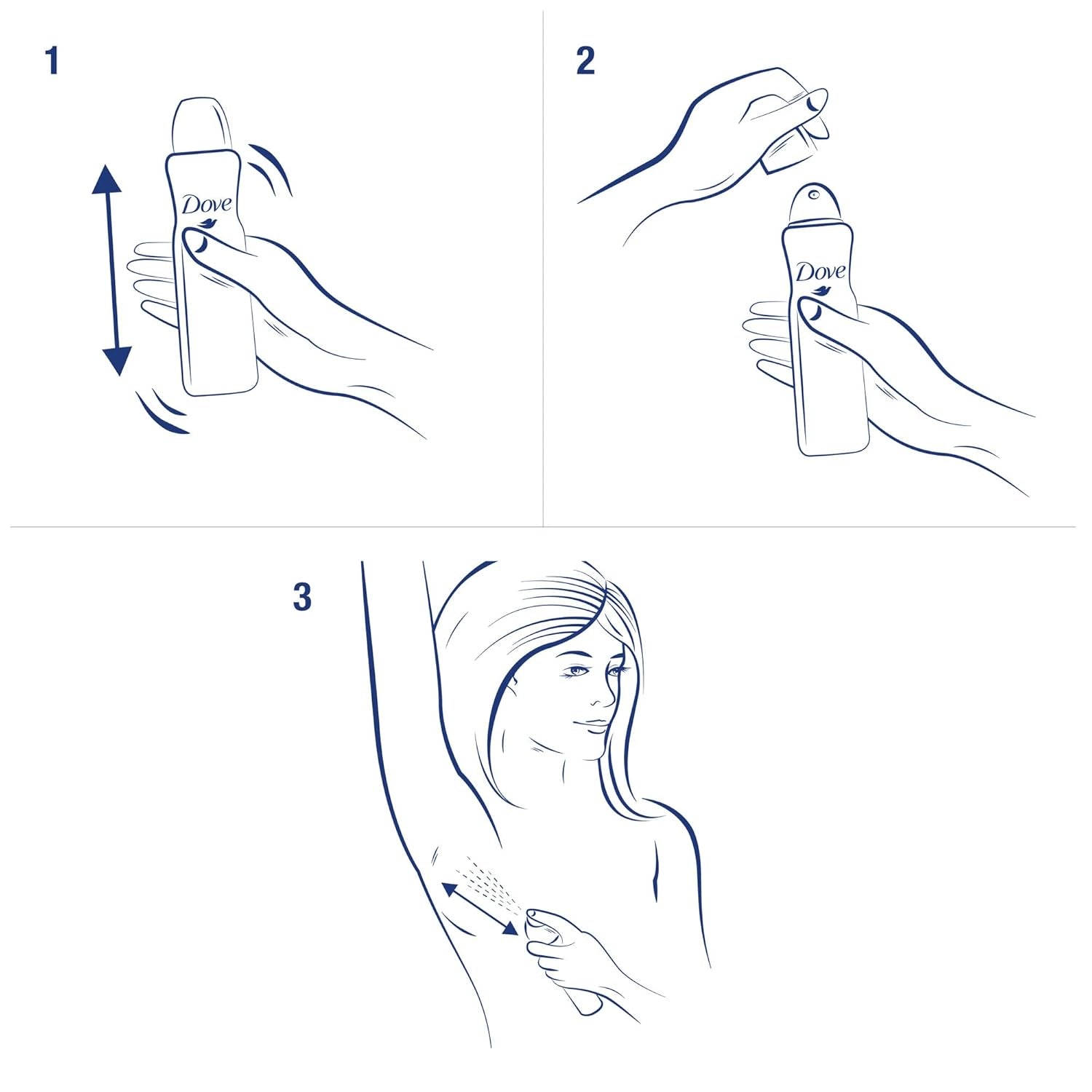 1

Dove

2

Dove

3